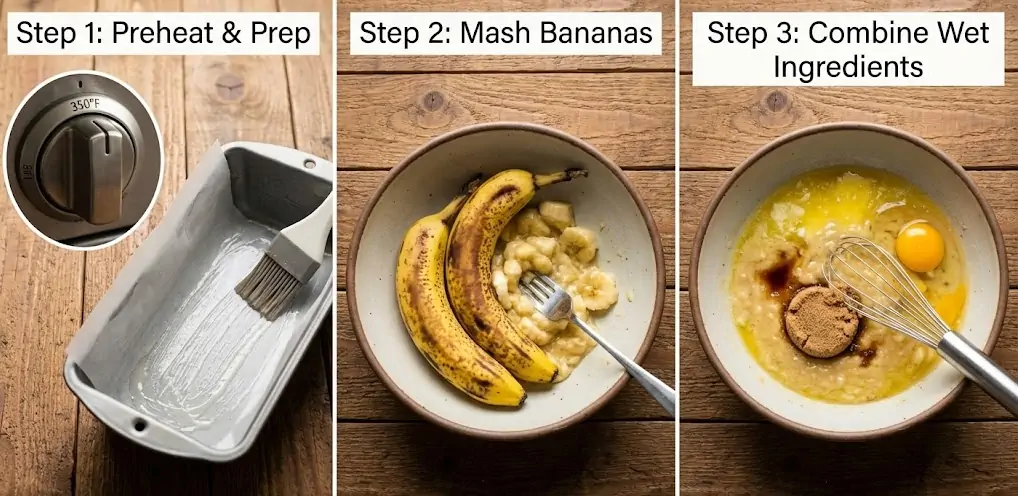 Step 1: Preheat & Prep

350°F

Step 2: Mash Bananas

Step 3: Combine Wet Ingredients