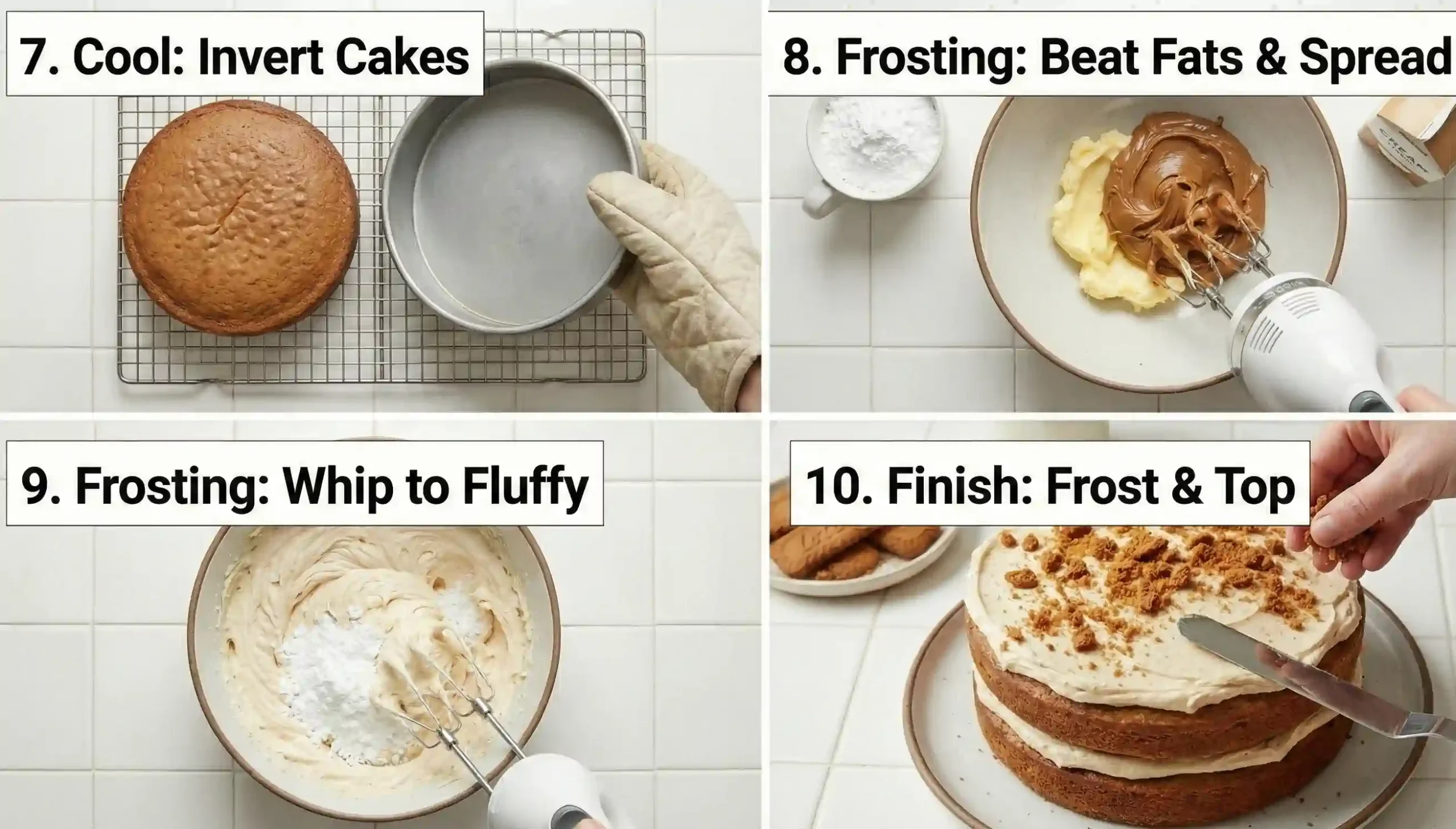 7. Cool: Invert Cakes

8. Frosting: Beat Fats & Spread

CREAM

9. Frosting: Whip to Fluffy

10. Finish: Frost & Top